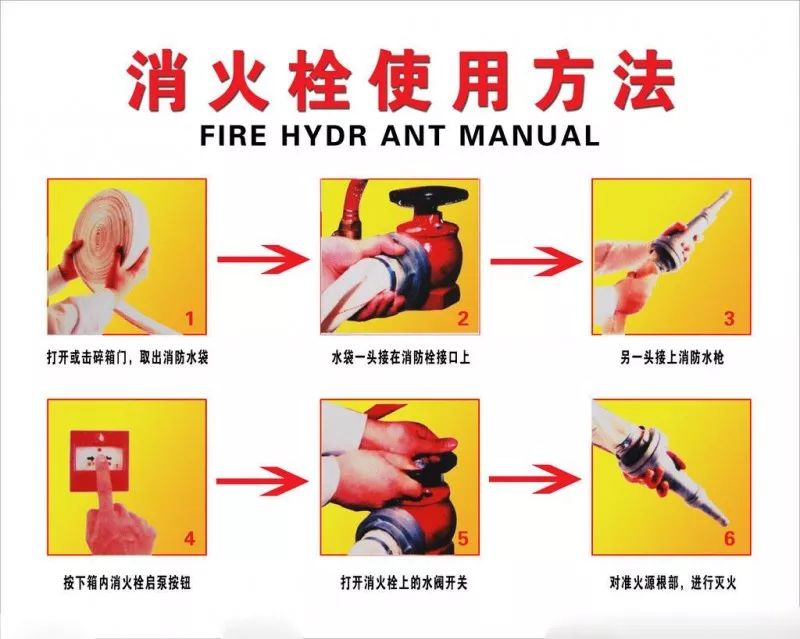 消火栓使用方法
FIRE HYDR ANT MANUAL

1
打开或击碎箱门，取出消防水袋

2
水袋一头接在消防栓接口上

3
另一头接上消防水枪

4
按下箱内消火栓启泵按钮

5
打开消火栓上的水阀开关

6
对准火源根部，进行灭火